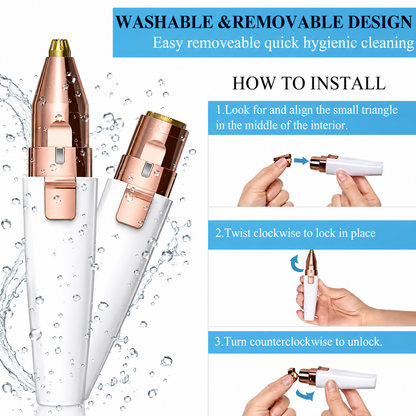 WASHABLE &REMOVABLE DESIGN
Easy removeable quick hygienic cleaning

HOW TO INSTALL

1.Look for and align the small triangle in the middle of the interior.

2.Twist clockwise to lock in place

3.Turn counterclockwise to unlock.